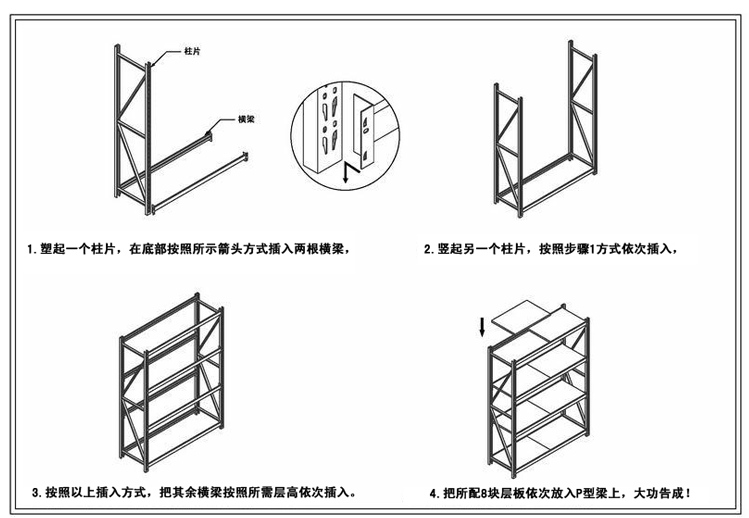 柱片

横梁

1. 塑起一个柱片，在底部按照所示箭头方式插入两根横梁，

2. 竖起另一个柱片，按照步骤1方式依次插入，

3. 按照以上插入方式，把其余横梁按照所需层高依次插入。

4. 把所配8块层板依次放入P型梁上，大功告成！